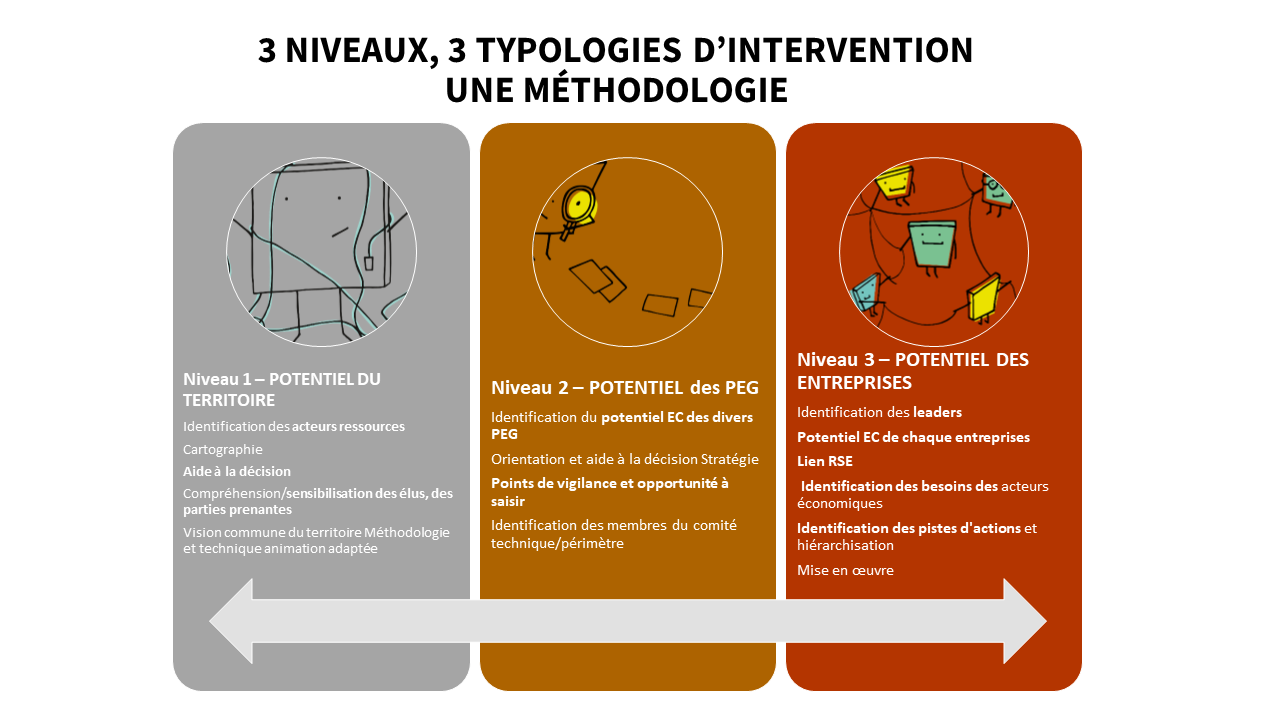 3 NIVEAUX, 3 TYPOLOGIES D'INTERVENTION
UNE MÉTHODOLOGIE

Niveau 1 – POTENTIEL DU TERRITOIRE

Identification des acteurs ressources

Cartographie

Aide à la décision

Compréhension/sensibilisation des élus, des parties prenantes

Vision commune du territoire Méthodologie et technique animation adaptée

Niveau 2 – POTENTIEL des PEG

Identification du potentiel EC des divers PEG

Orientation et aide à la décision Stratégie

Points de vigilance et opportunité à saisir

Identification des membres du comité technique/périmètre

Niveau 3 – POTENTIEL DES ENTREPRISES

Identification des leaders

Potentiel EC de chaque entreprises

Lien RSE

Identification des besoins des acteurs économiques

Identification des pistes d'actions et hiérarchisation

Mise en œuvre